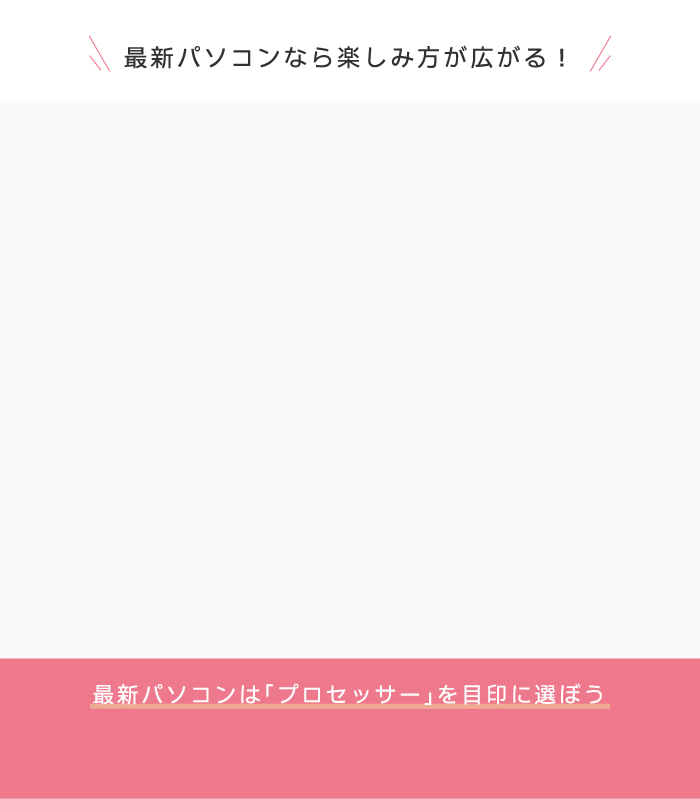 最新パソコンなら楽しみ方が広がる！

最新パソコンは「プロセッサー」を目印に選ぼう